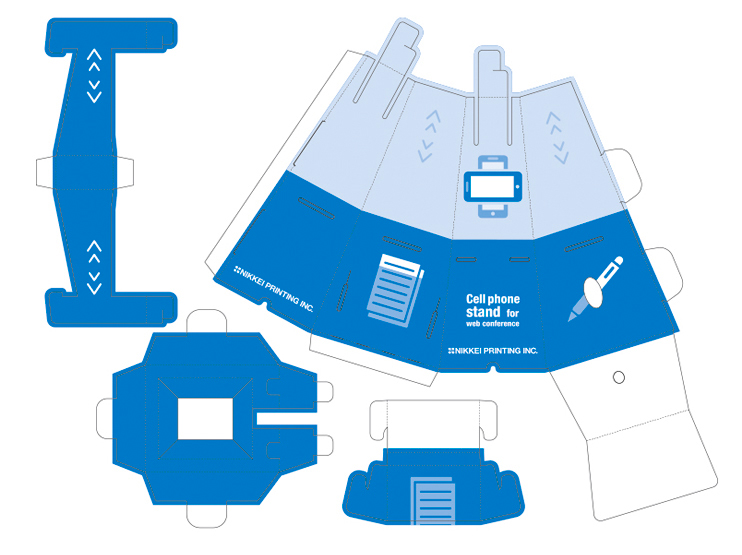 NIKKEI PRINTING INC.

Cell phone stand for web conference

NIKKEI PRINTING INC.